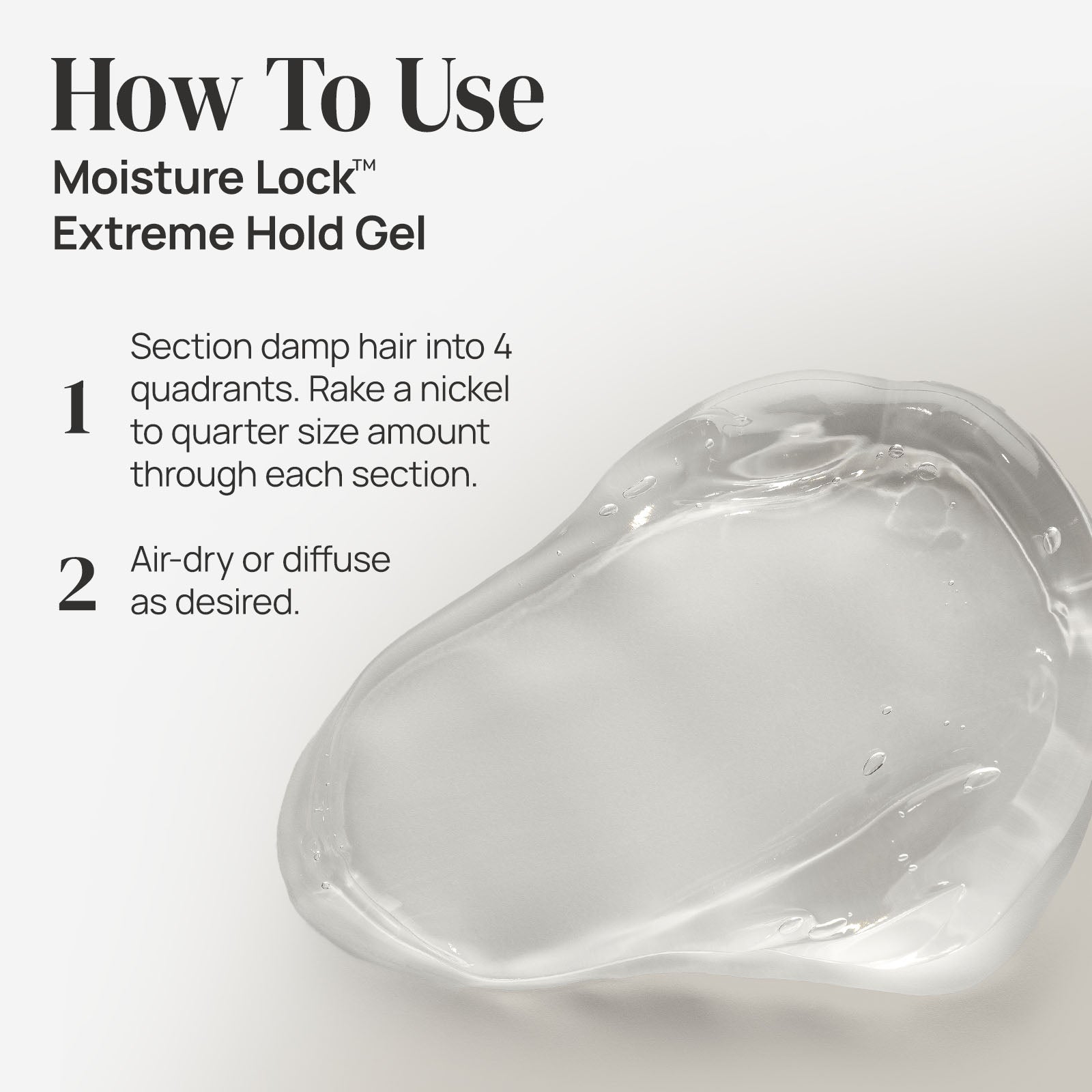 How To Use

Moisture Lock™ Extreme Hold Gel

1 Section damp hair into 4 quadrants. Rake a nickel to quarter size amount through each section.

2 Air-dry or diffuse as desired.